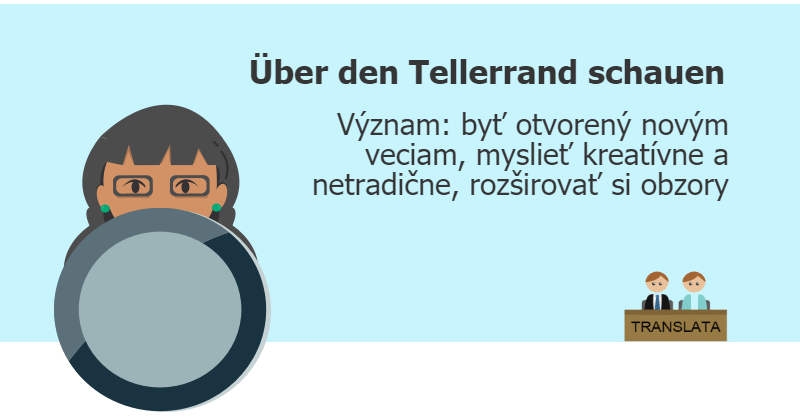 Über den Tellerrand schauen

Význam: byť otvorený novým veciam, myslieť kreatívne a netradične, rozširovať si obzory

TRANSLATA